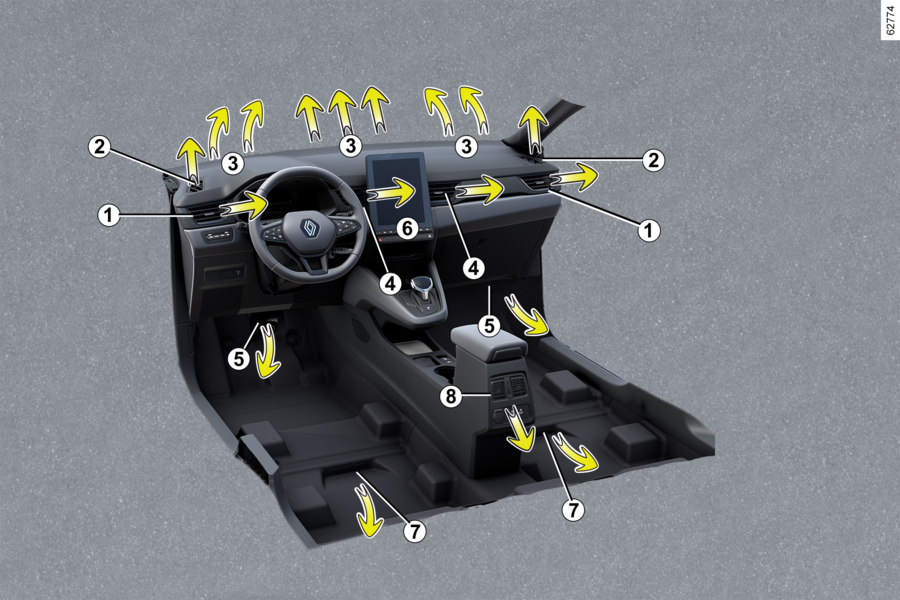 62774

2
3
3
3
2
1
6
4
1
4
5
5
8
7
7